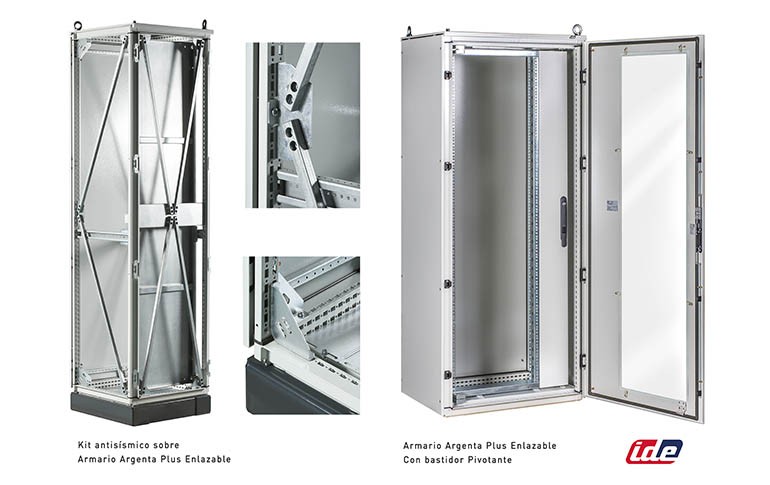 Kit antisísmico sobre
Armario Argenta Plus Enlazable

Armario Argenta Plus Enlazable
Con bastidor Pivotante

ide